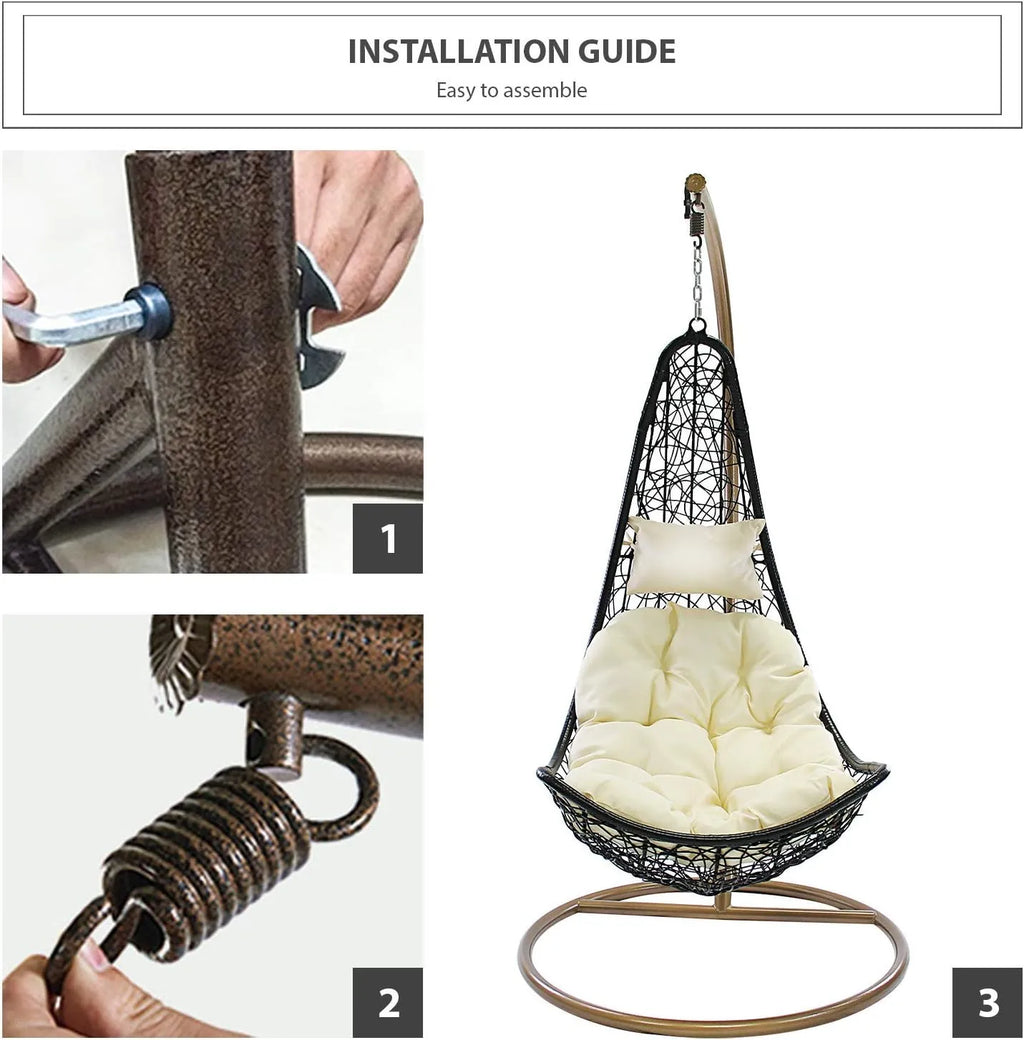 INSTALLATION GUIDE
Easy to assemble

1

2

3