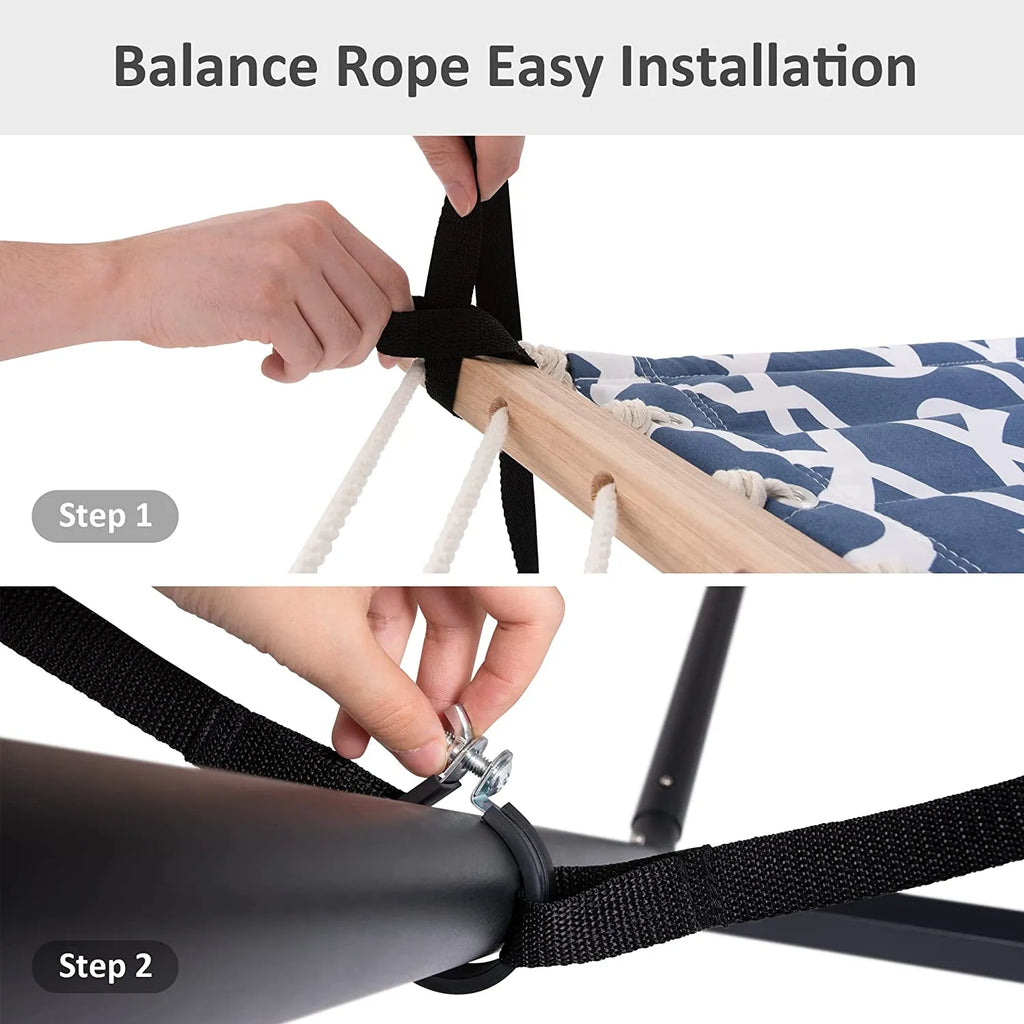 Balance Rope Easy Installation

Step 1

Step 2