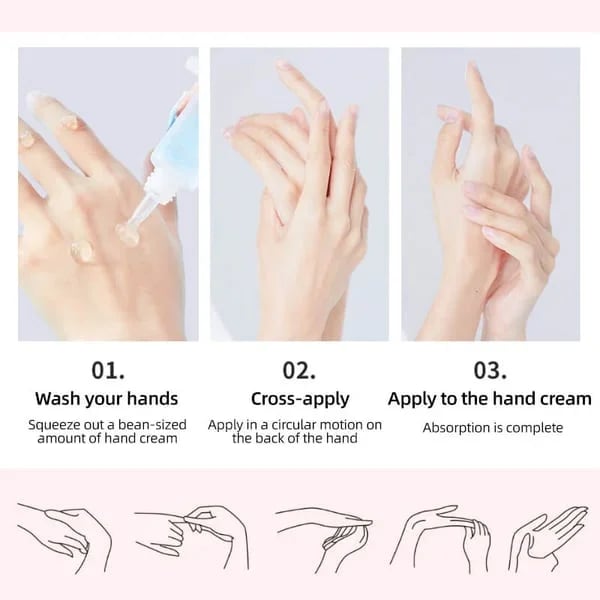 01.
Wash your hands
Squeeze out a bean-sized amount of hand cream

02.
Cross-apply
Apply in a circular motion on the back of the hand

03.
Apply to the hand cream
Absorption is complete