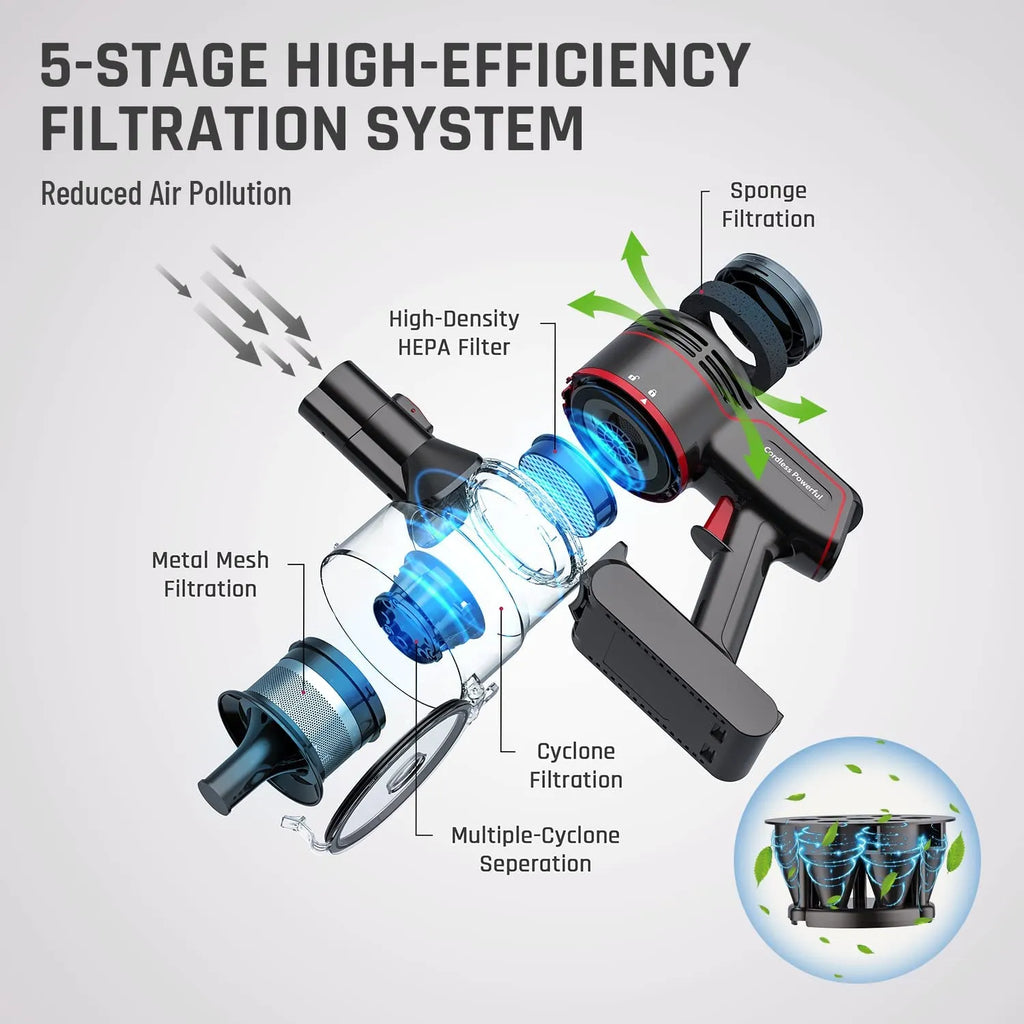 5-STAGE HIGH-EFFICIENCY FILTRATION SYSTEM

Reduced Air Pollution

Sponge Filtration

High-Density HEPA Filter

Cordless Powerful

Metal Mesh Filtration

Cyclone Filtration

Multiple-Cyclone Seperation