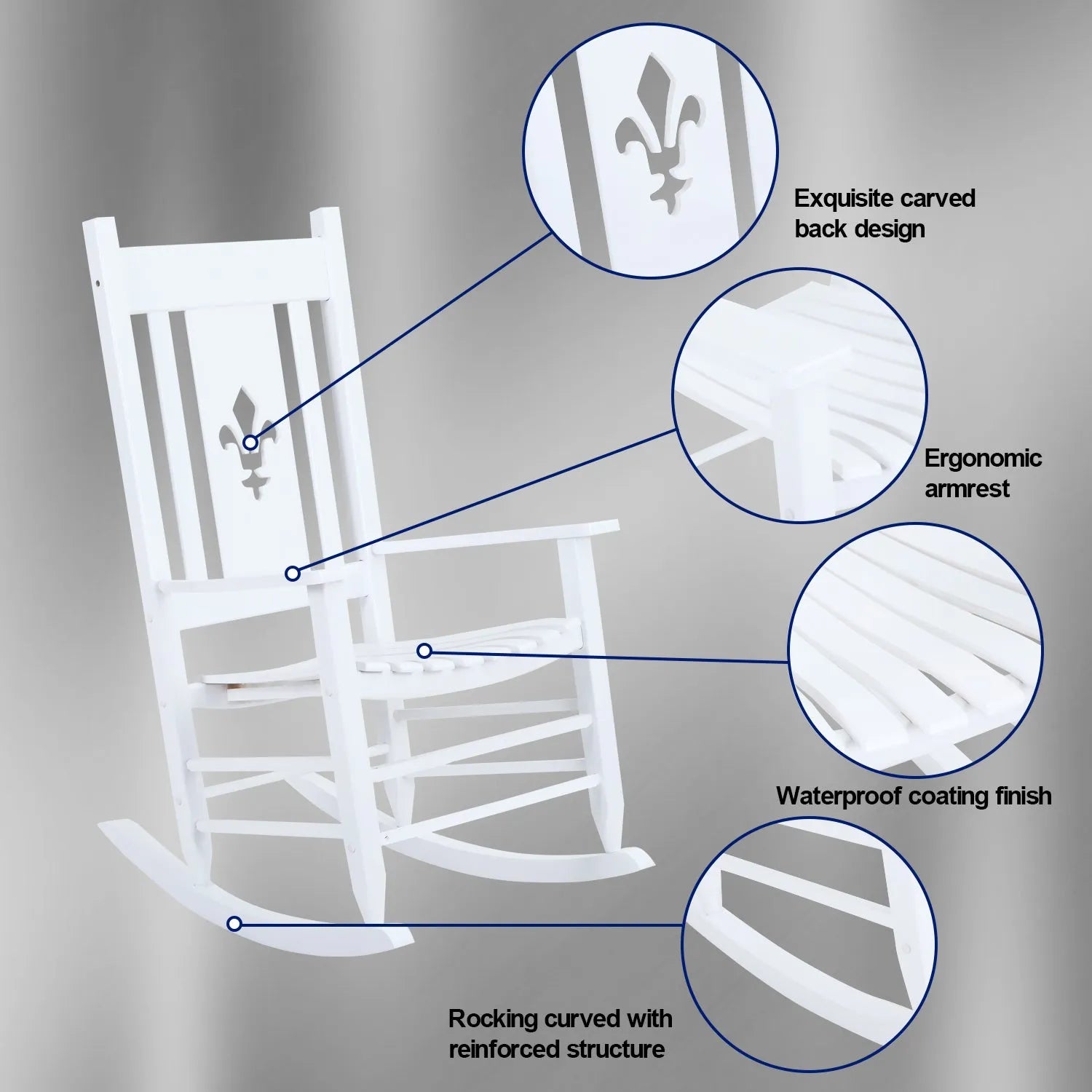 Exquisite carved back design

Ergonomic armrest

Waterproof coating finish

Rocking curved with reinforced structure