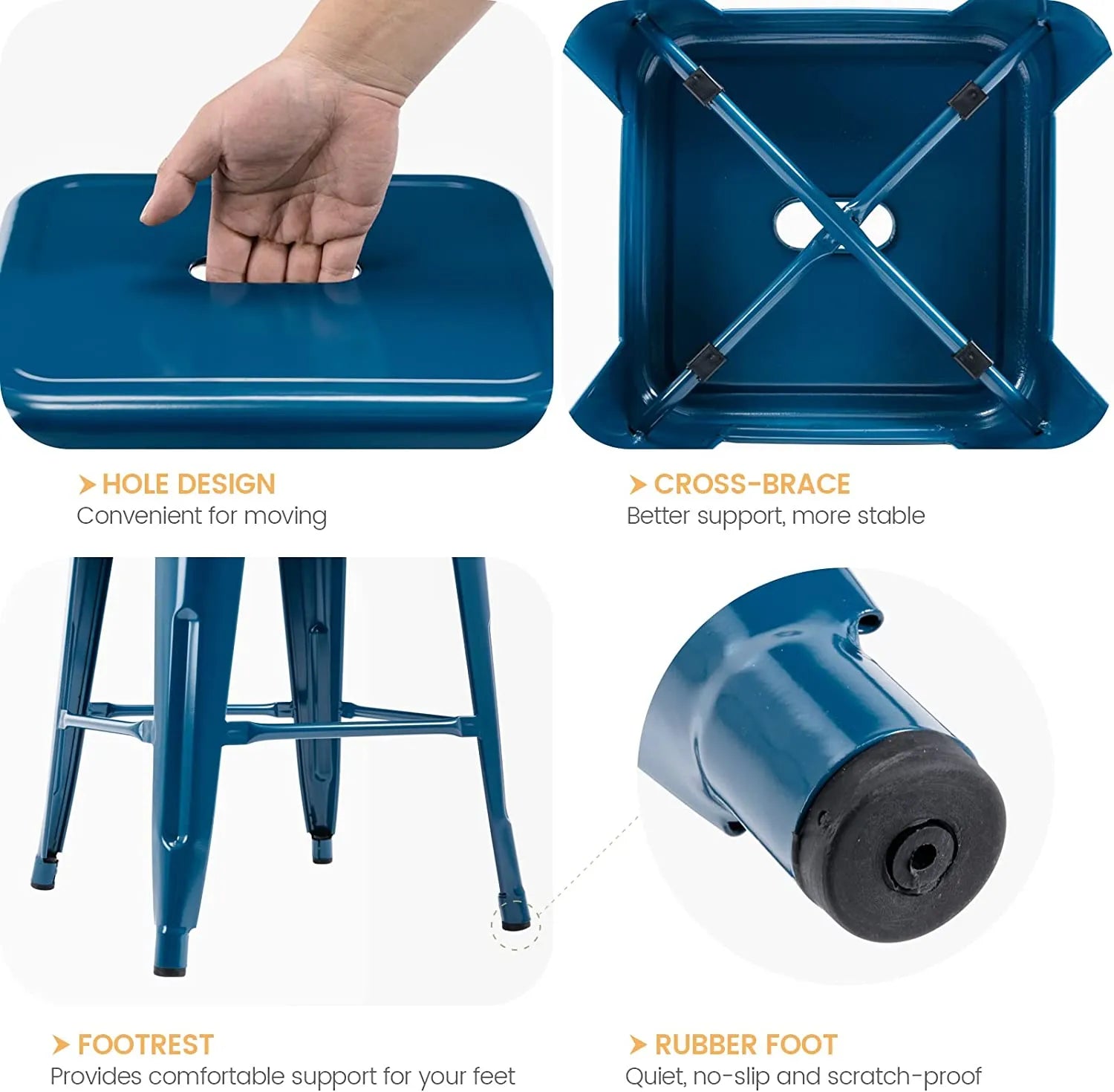 HOLE DESIGN
Convenient for moving

CROSS-BRACE
Better support, more stable

FOOTREST
Provides comfortable support for your feet

RUBBER FOOT
Quiet, no-slip and scratch-proof