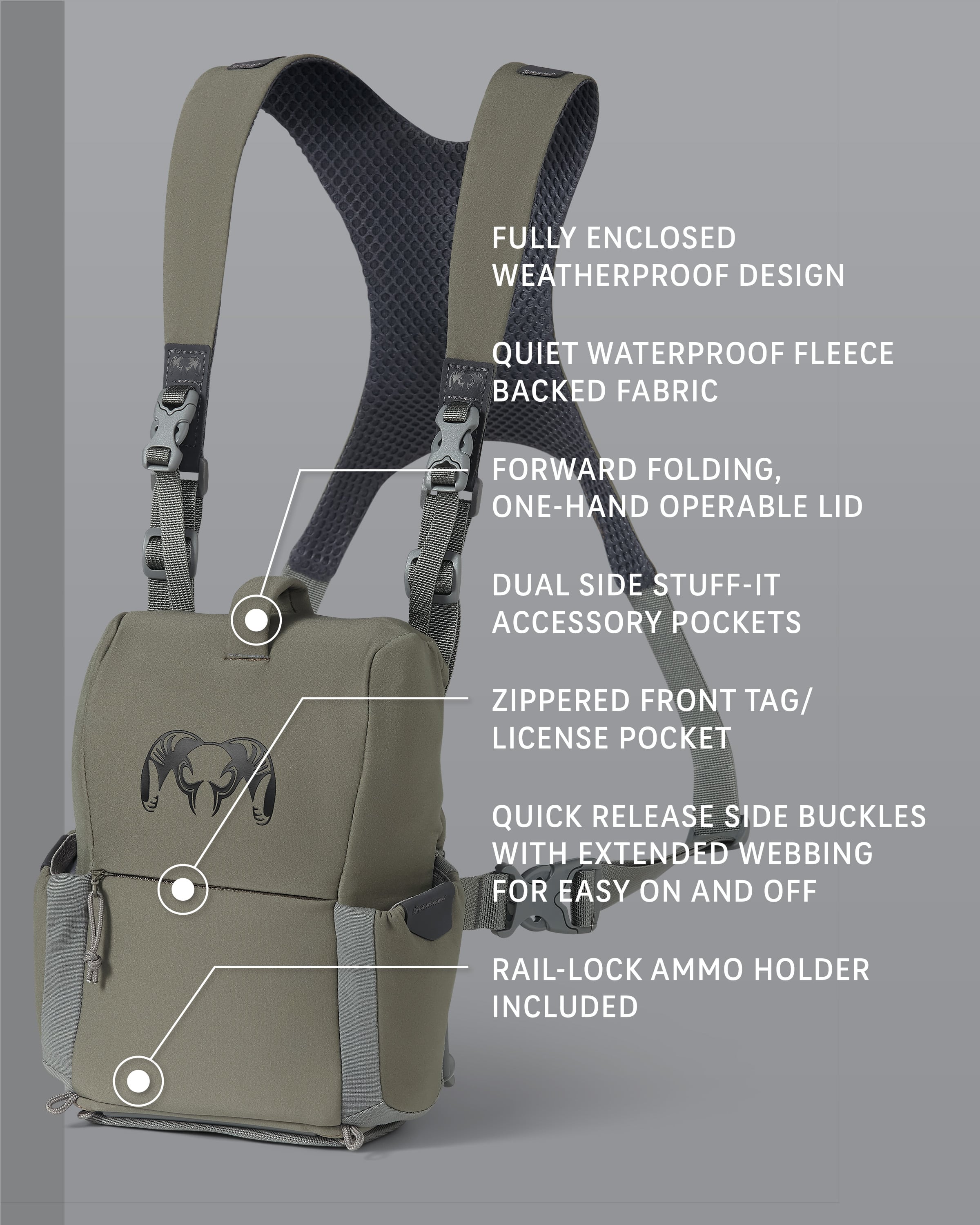 FULLY ENCLOSED WEATHERPROOF DESIGN

QUIET WATERPROOF FLEECE BACKED FABRIC

FORWARD FOLDING, ONE-HAND OPERABLE LID

DUAL SIDE STUFF-IT ACCESSORY POCKETS

ZIPPERED FRONT TAG/ LICENSE POCKET

QUICK RELEASE SIDE BUCKLES WITH EXTENDED WEBBING FOR EASY ON AND OFF

RAIL-LOCK AMMO HOLDER INCLUDED