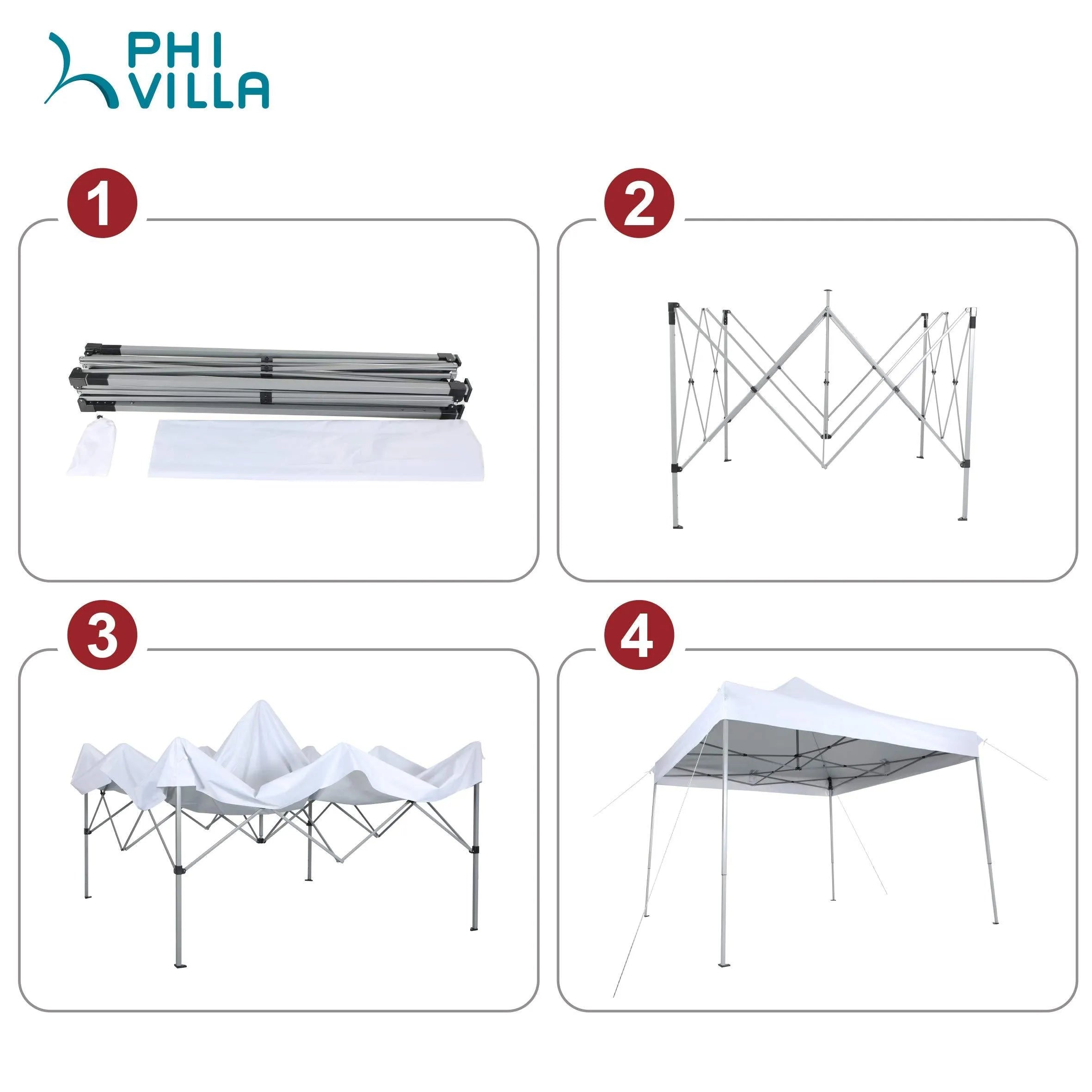 PHI VILLA

1

2

3

4