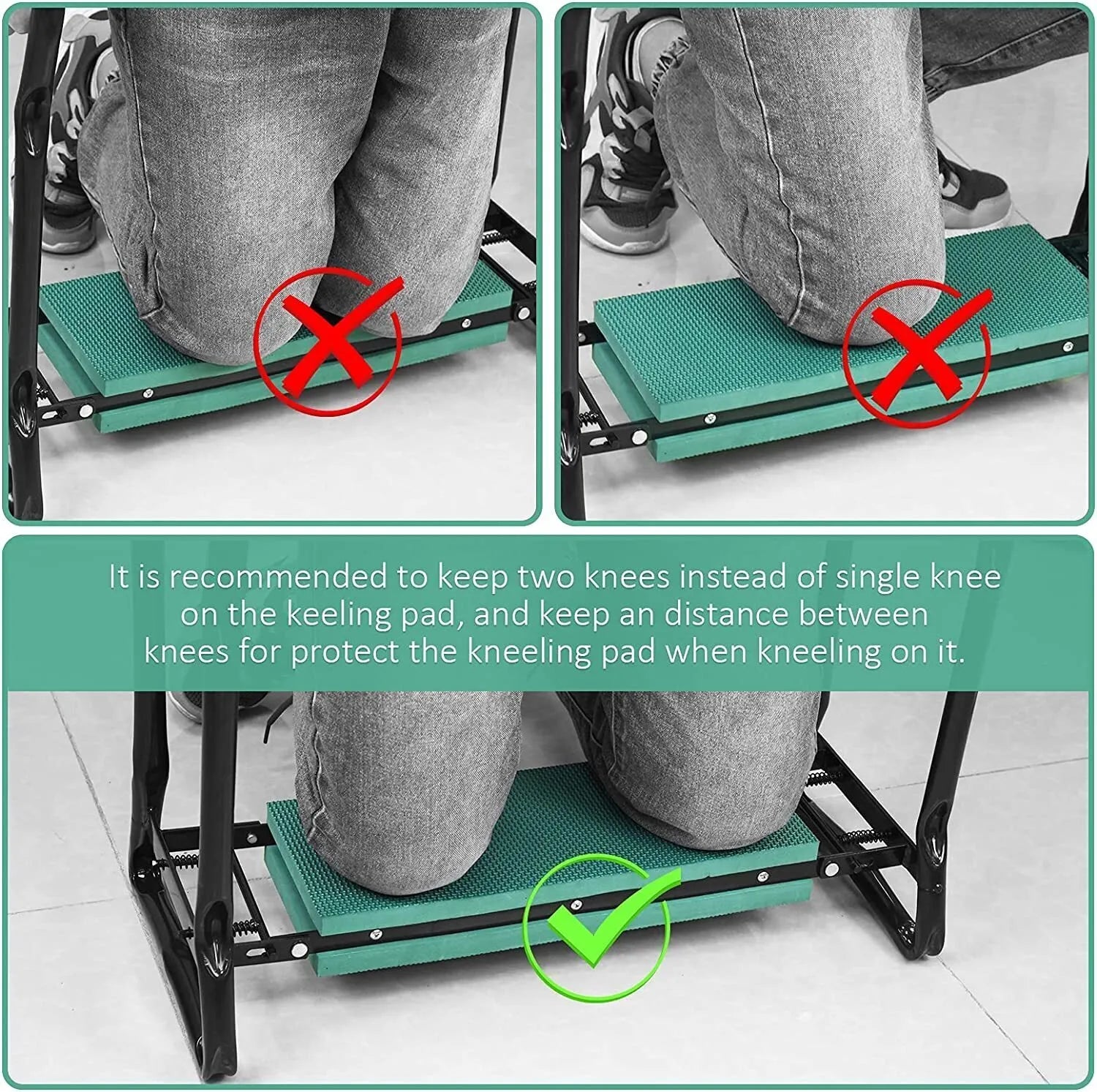 It is recommended to keep two knees instead of single knee on the keeling pad, and keep an distance between knees for protect the kneeling pad when kneeling on it.