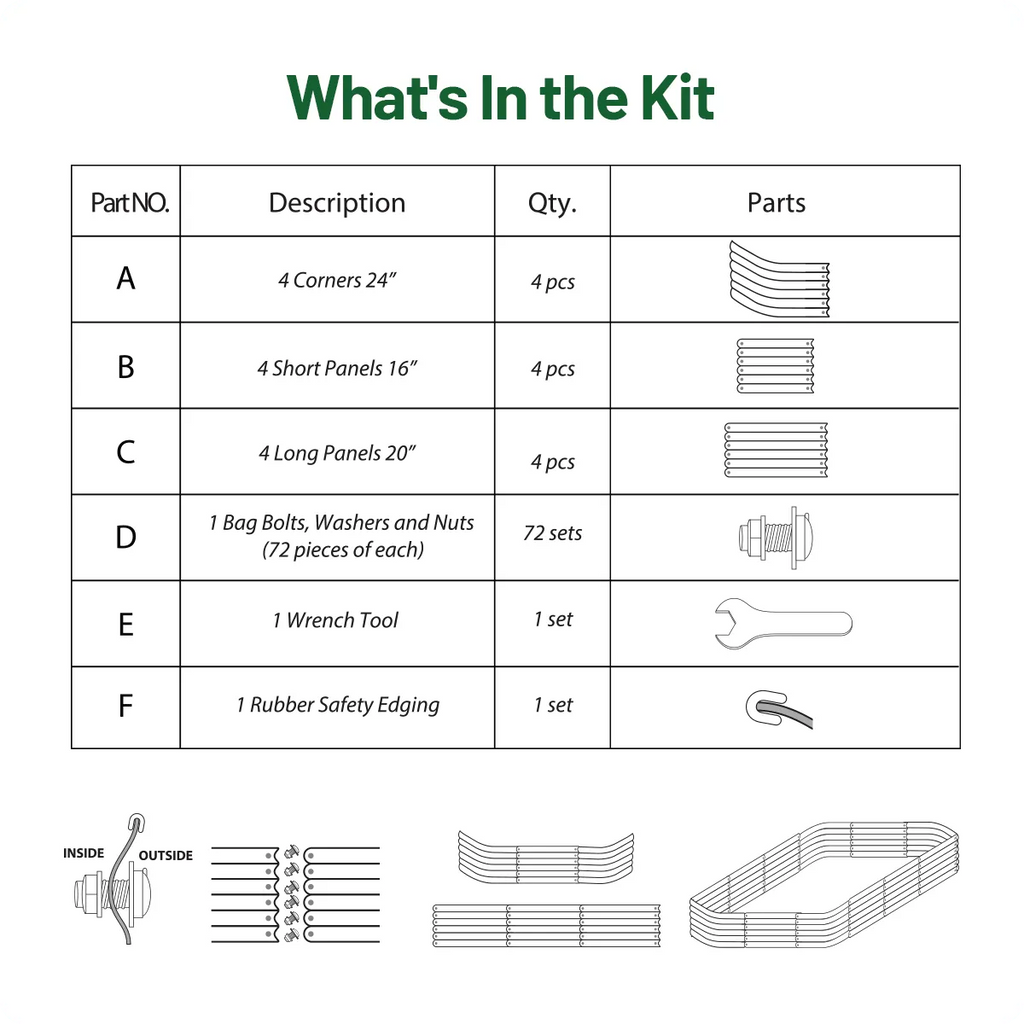 What's In the Kit

| Part NO. | Description | Qty. | Parts |
|---|---|---|---|
| A | 4 Corners 24” | 4 pcs | |
| B | 4 Short Panels 16” | 4 pcs | |
| C | 4 Long Panels 20” | 4 pcs | |
| D | 1 Bag Bolts, Washers and Nuts (72 pieces of each) | 72 sets | |
| E | 1 Wrench Tool | 1 set | |
| F | 1 Rubber Safety Edging | 1 set | |

INSIDE OUTSIDE