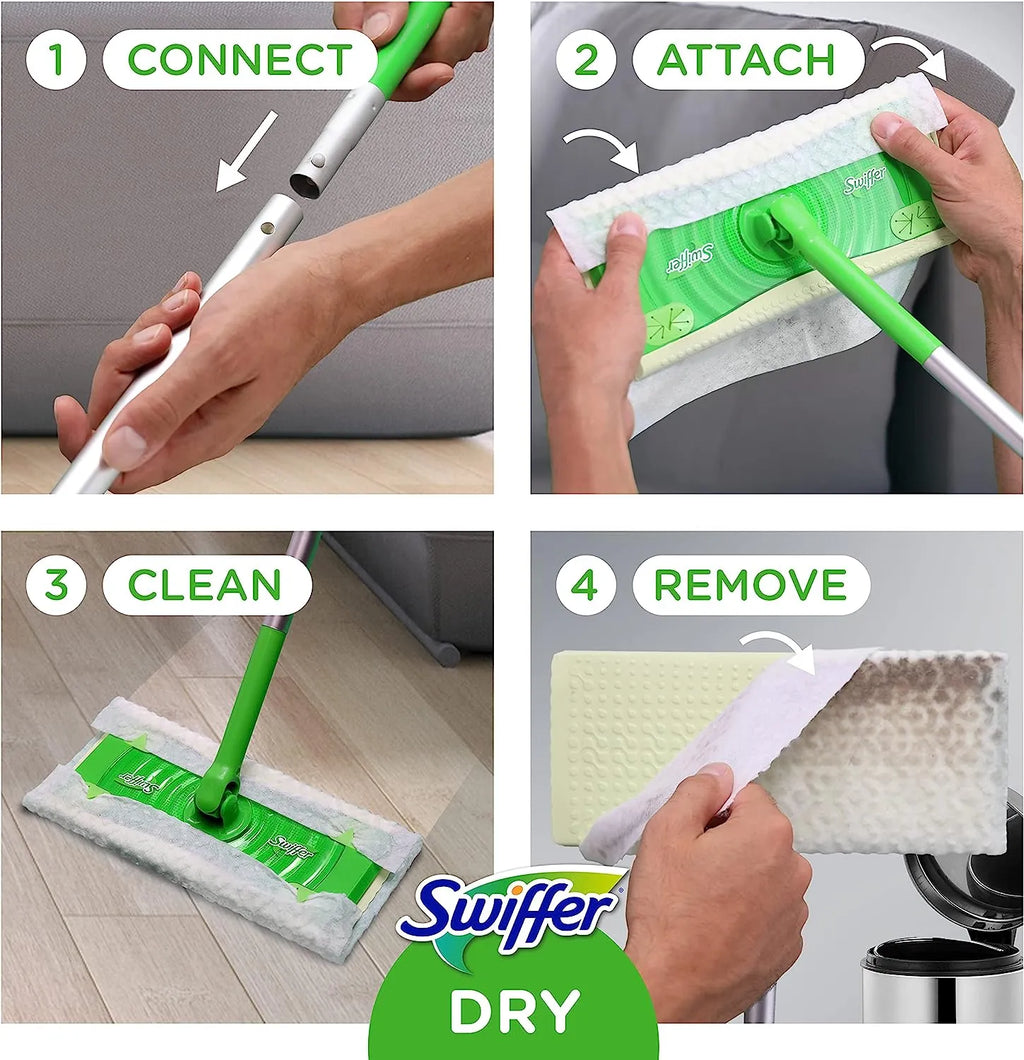 1 CONNECT

2 ATTACH

Swiffer

Swiffer

3 CLEAN

Swiffer

Swiffer

4 REMOVE

Swiffer

DRY